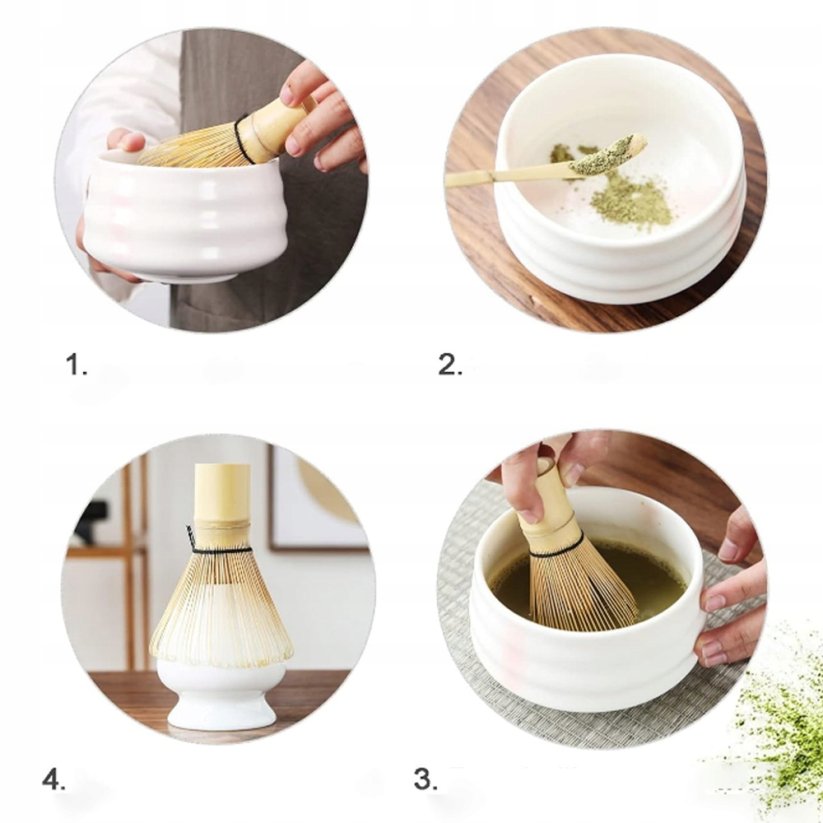 1.

2.

4.

3.